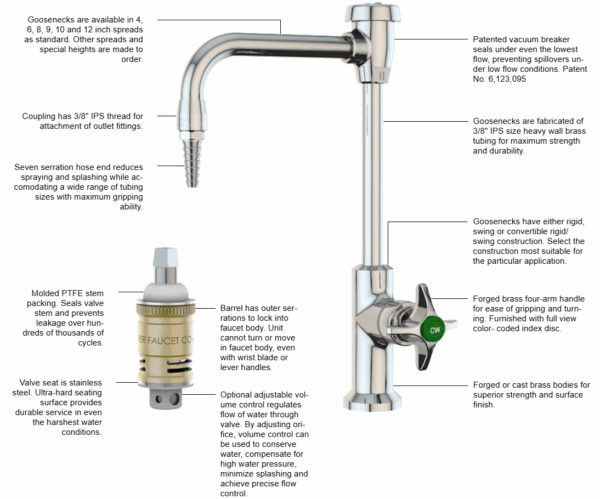 Goosenecks are available in 4, 6, 8, 9, 10 and 12 inch spreads as standard. Other spreads and special heights are made to order.

Coupling has 3/8" IPS thread for attachment of outlet fittings.

Seven serration hose end reduces spraying and splashing while accomodating a wide range of tubing sizes with maximum gripping ability.

Molded PTFE stem packing. Seals valve stem and prevents leakage over hundreds of thousands of cycles.

Valve seat is stainless steel. Ultra-hard seating surface provides durable service in even the harshest water conditions.

ER FAUCET CO

Barrel has outer serrations to lock into faucet body. Unit cannot turn or move in faucet body, even with wrist blade or lever handles.

Optional adjustable volume control regulates flow of water through valve. By adjusting orifice, volume control can be used to conserve water, compensate for high water pressure, minimize splashing and achieve precise flow control.

Patented vacuum breaker seals under even the lowest flow, preventing spillovers under low flow conditions. Patent No. 6,123,095

Goosenecks are fabricated of 3/8" IPS size heavy wall brass tubing for maximum strength and durability.

Goosenecks have either rigid, swing or convertible rigid/ swing construction. Select the construction most suitable for the particular application.

Forged brass four-arm handle for ease of gripping and turning. Furnished with full view color- coded index disc.

CW

Forged or cast brass bodies for superior strength and surface finish.