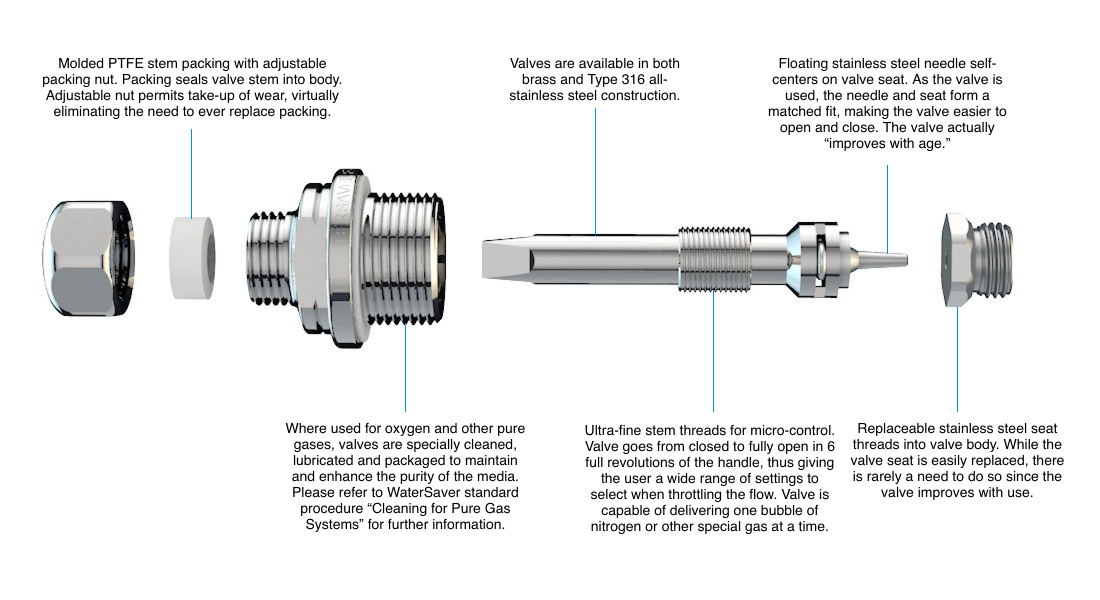 Molded PTFE stem packing with adjustable packing nut. Packing seals valve stem into body. Adjustable nut permits take-up of wear, virtually eliminating the need to ever replace packing.

Valves are available in both brass and Type 316 all-stainless steel construction.

Floating stainless steel needle self-centers on valve seat. As the valve is used, the needle and seat form a matched fit, making the valve easier to open and close. The valve actually "improves with age."

Where used for oxygen and other pure gases, valves are specially cleaned, lubricated and packaged to maintain and enhance the purity of the media. Please refer to WaterSaver standard procedure "Cleaning for Pure Gas Systems" for further information.

Ultra-fine stem threads for micro-control. Valve goes from closed to fully open in 6 full revolutions of the handle, thus giving the user a wide range of settings to select when throttling the flow. Valve is capable of delivering one bubble of nitrogen or other special gas at a time.

Replaceable stainless steel seat threads into valve body. While the valve seat is easily replaced, there is rarely a need to do so since the valve improves with use.